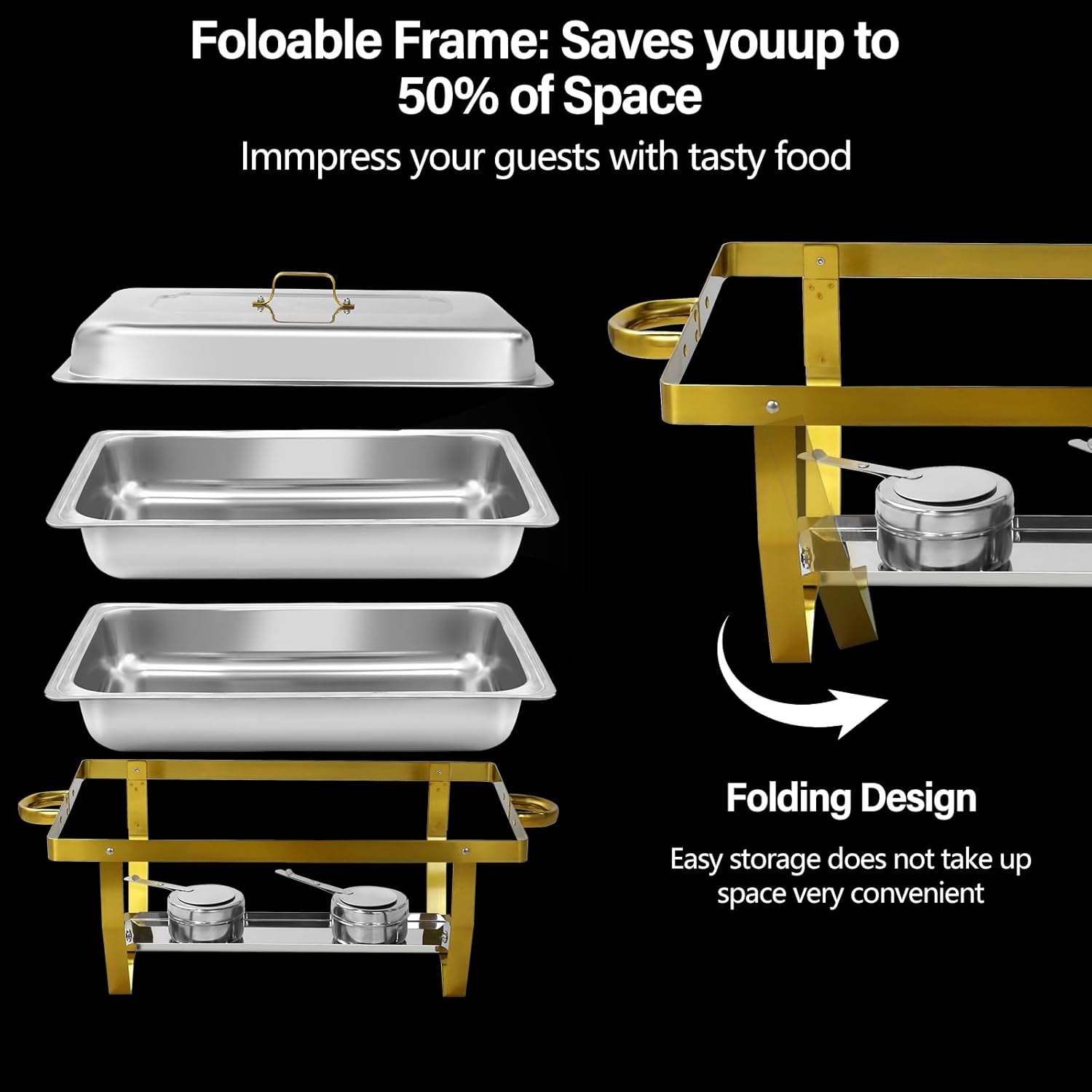 Foloable Frame: Saves youup to 50% of Space

Immpress your guests with tasty food

Folding Design

Easy storage does not take up space very convenient