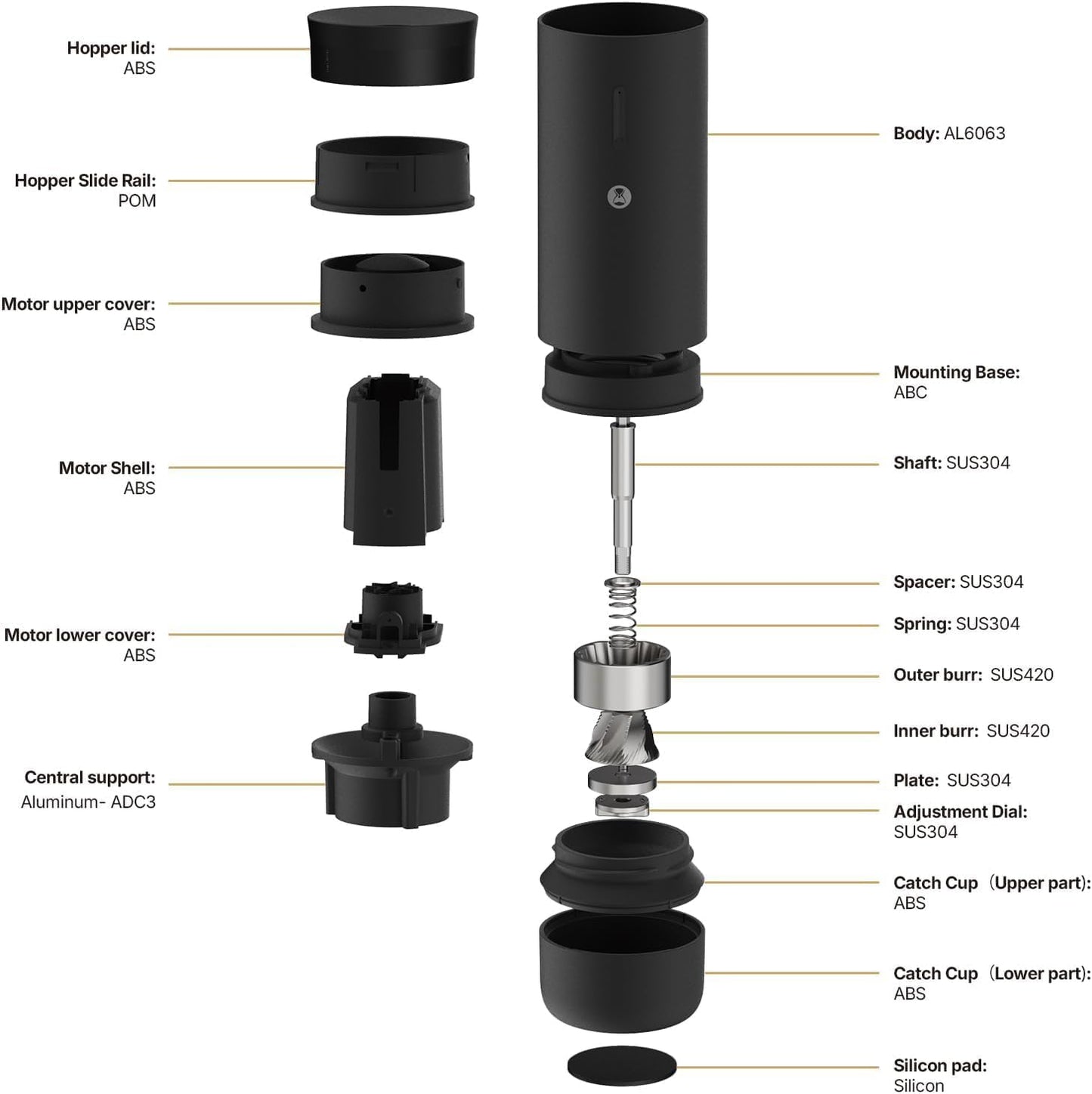 Hopper lid:
ABS

Hopper Slide Rail:
POM

Motor upper cover:
ABS

Motor Shell:
ABS

Motor lower cover:
ABS

Central support:
Aluminum- ADC3

Body: AL6063

Mounting Base:
ABC

Shaft: SUS304

Spacer: SUS304

Spring: SUS304

Outer burr: SUS420

Inner burr: SUS420

Plate: SUS304

Adjustment Dial:
SUS304

Catch Cup（Upper part):
ABS

Catch Cup（Lower part):
ABS

Silicon pad:
Silicon